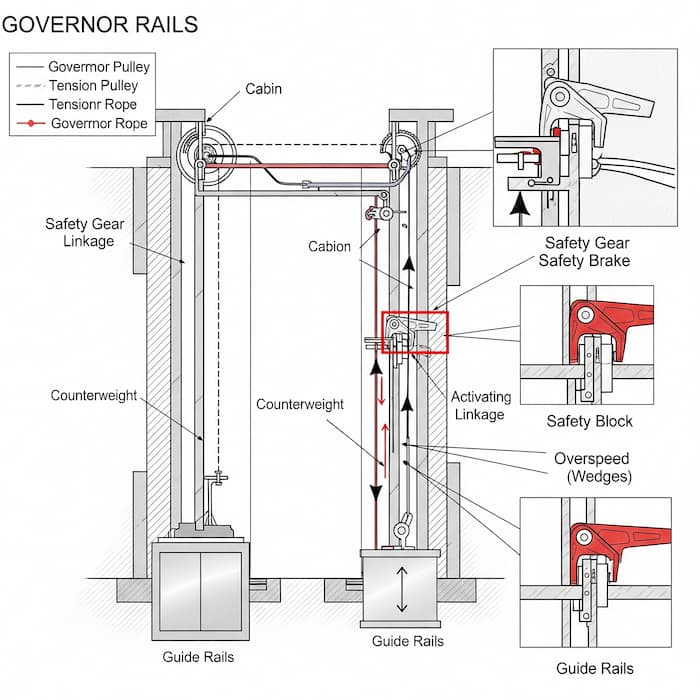 GOVERNOR RAILS

Govermor Pulley
Tension Pulley
Tensionr Rope
Govermor Rope

Cabin

Safety Gear Linkage

Cabion

Safety Gear
Safety Brake

Counterweight

Counterweight

Activating Linkage

Safety Block

Overspeed (Wedges)

Guide Rails

Guide Rails

Guide Rails